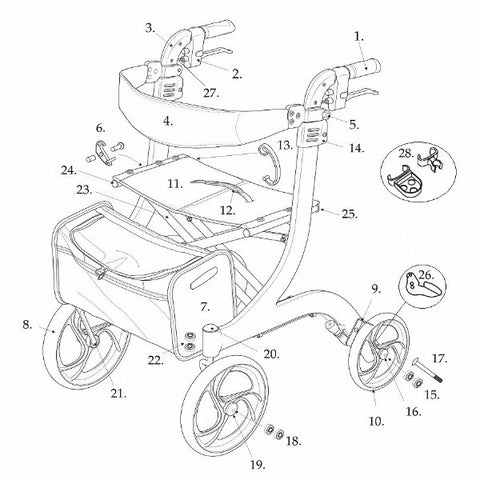 3.
1.
2.
27.
4.
5.
6.
13.
14.
28.
24.
11.
23.
12.
25.
26.
9.
7.
8.
20.
22.
17.
21.
15.
16.
10.
18.
19.